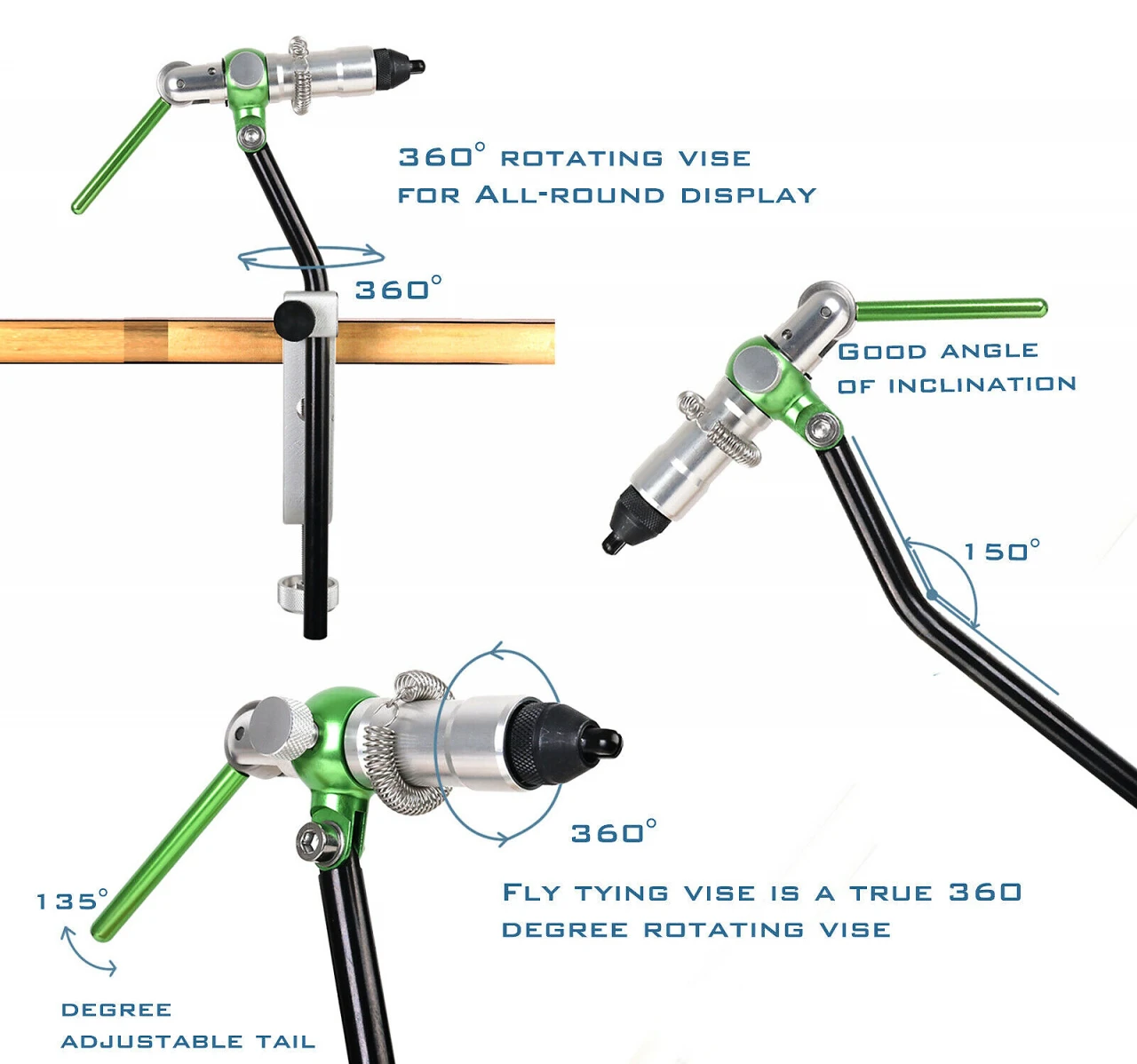 360° ROTATING VISE
FOR ALL-ROUND DISPLAY

360°

GOOD ANGLE
OF INCLINATION

150°

360°

FLY TYING VISE IS A TRUE 360
DEGREE ROTATING VISE

135°

DEGREE
ADJUSTABLE TAIL